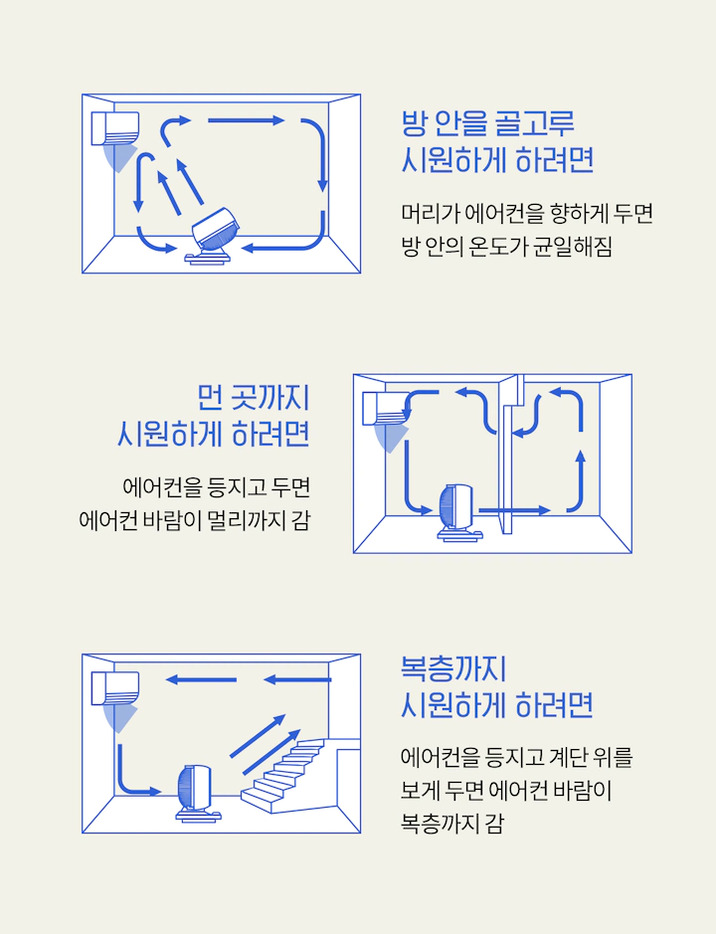 방 안을 골고루
시원하게 하려면

머리가 에어컨을 향하게 두면
방 안의 온도가 균일해짐

먼 곳까지
시원하게 하려면

에어컨을 등지고 두면
에어컨 바람이 멀리까지 감

복층까지
시원하게 하려면

에어컨을 등지고 계단 위를
보게 두면 에어컨 바람이
복층까지 감